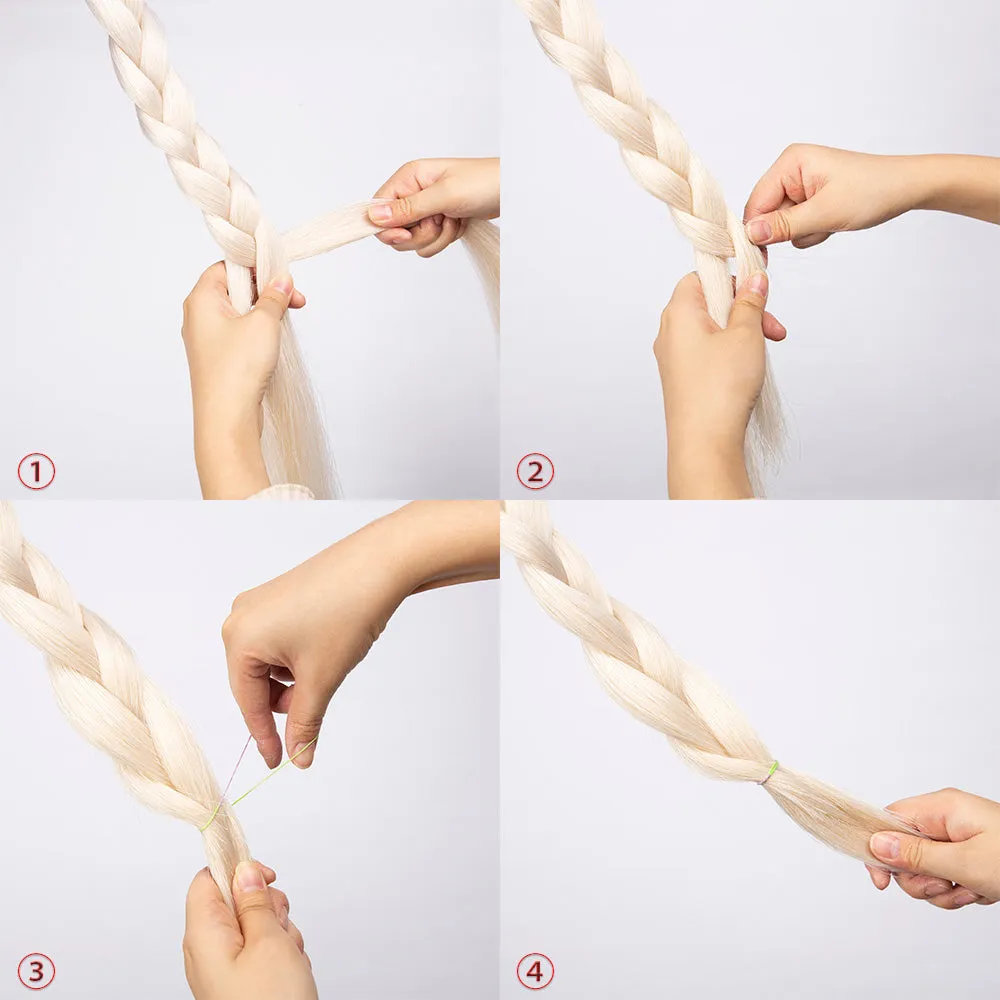 1

2

3

4